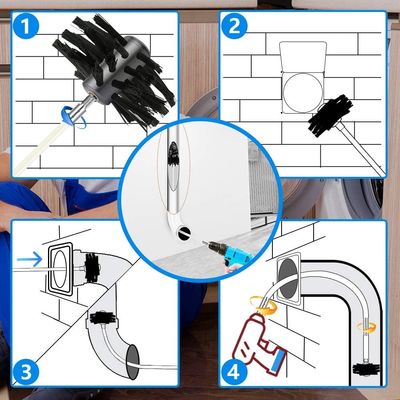 1

2

3

4